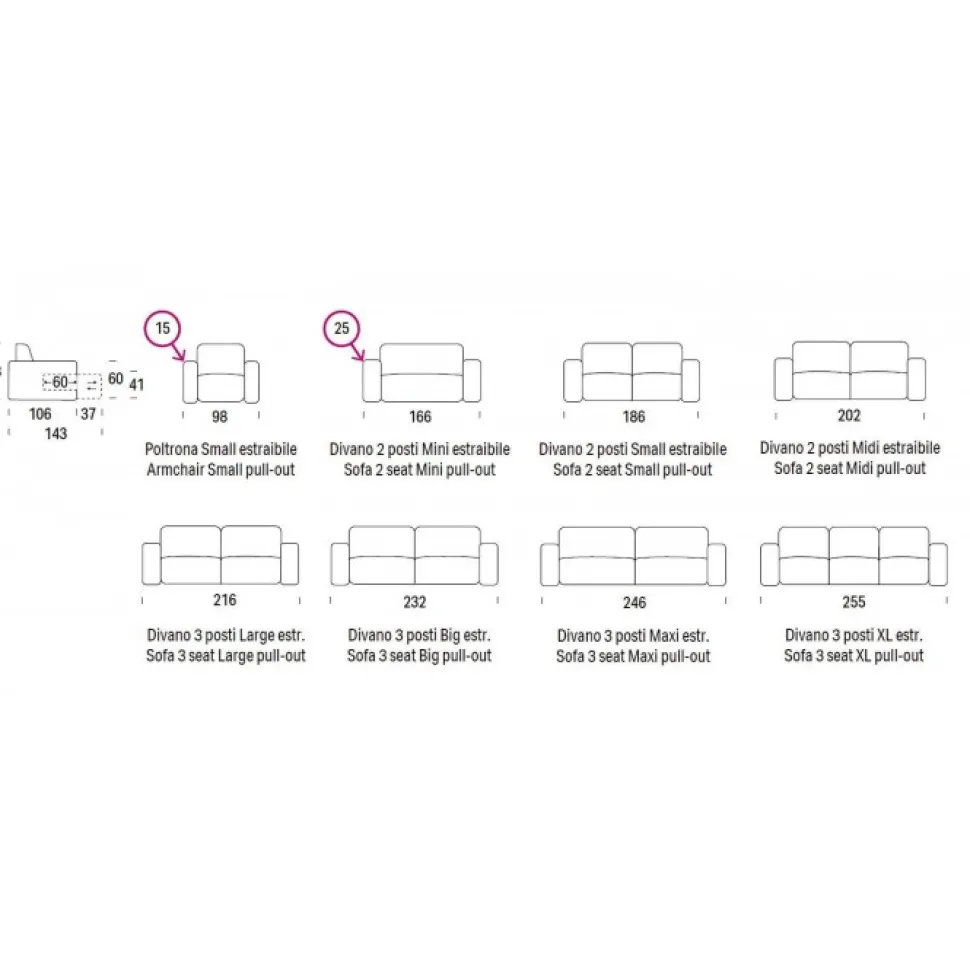 60
60
41
106
37
143

15
98
Poltrona Small estraibile
Armchair Small pull-out

25
166
Divano 2 posti Mini estraibile
Sofa 2 seat Mini pull-out

186
Divano 2 posti Small estraibile
Sofa 2 seat Small pull-out

202
Divano 2 posti Midi estraibile
Sofa 2 seat Midi pull-out

216
Divano 3 posti Large estr.
Sofa 3 seat Large pull-out

232
Divano 3 posti Big estr.
Sofa 3 seat Big pull-out

246
Divano 3 posti Maxi estr.
Sofa 3 seat Maxi pull-out

255
Divano 3 posti XL estr.
Sofa 3 seat XL pull-out