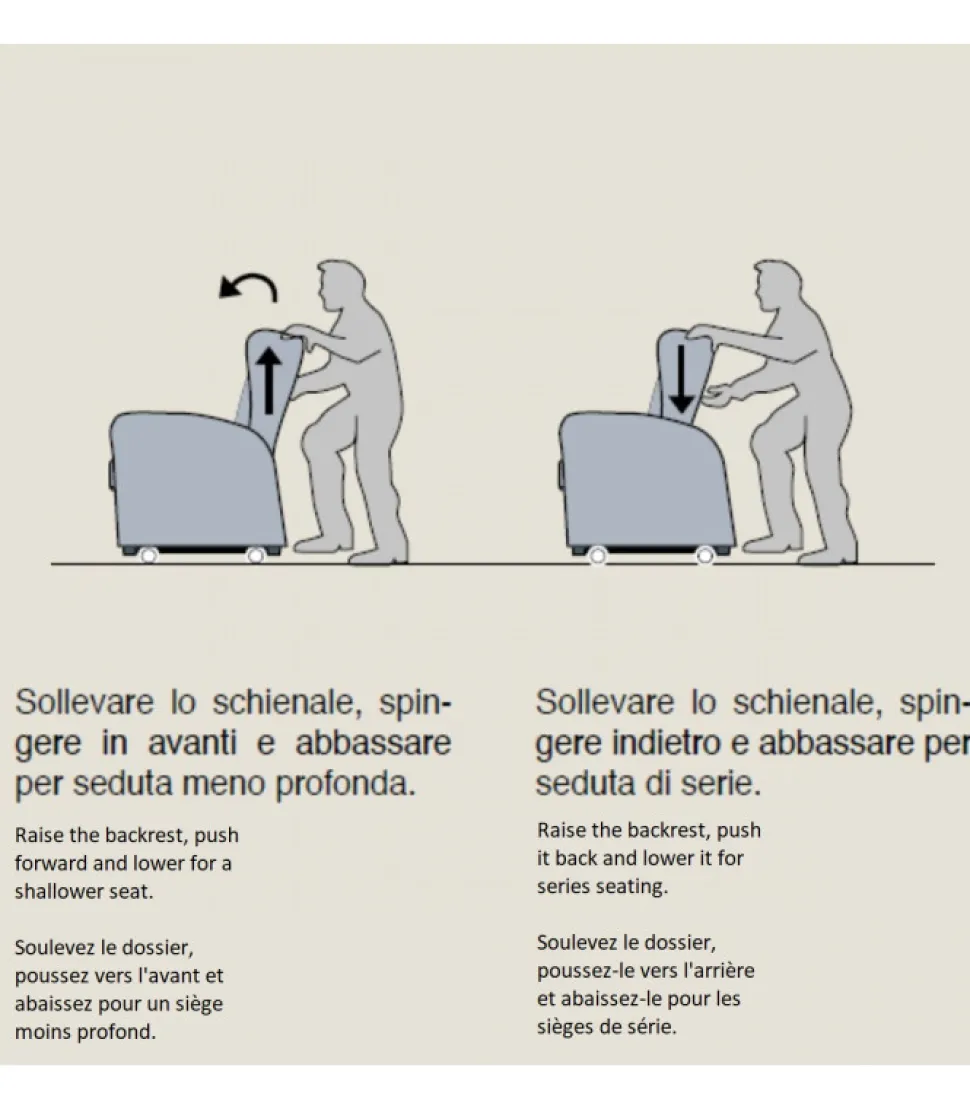 Sollevare lo schienale, spingere in avanti e abbassare per seduta meno profonda.

Raise the backrest, push forward and lower for a shallower seat.

Soulevez le dossier, poussez vers l'avant et abaissez pour un siège moins profond.

Sollevare lo schienale, spingere indietro e abbassare per seduta di serie.

Raise the backrest, push it back and lower it for series seating.

Soulevez le dossier, poussez-le vers l'arrière et abaissez-le pour les sièges de série.